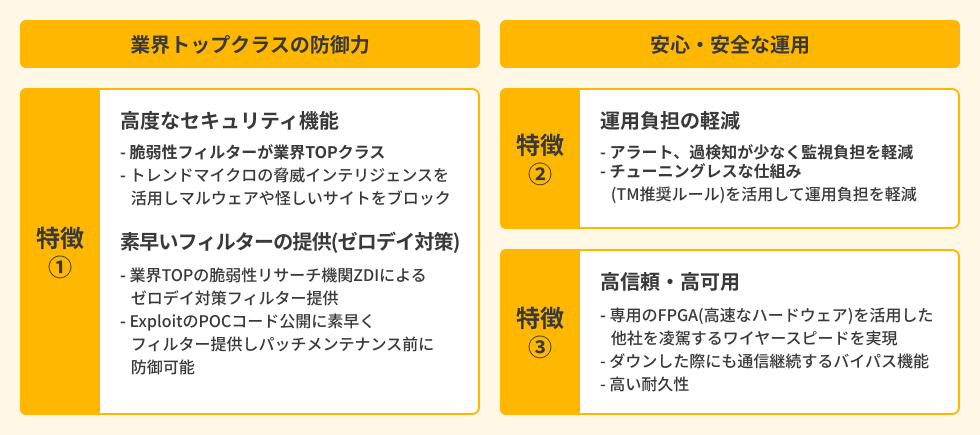 業界トップクラスの防御力

特徴
①

高度なセキュリティ機能

- 脆弱性フィルターが業界TOPクラス
- トレンドマイクロの脅威インテリジェンスを活用しマルウェアや怪しいサイトをブロック

素早いフィルターの提供(ゼロデイ対策)

- 業界TOPの脆弱性リサーチ機関ZDIによるゼロデイ対策フィルター提供
- ExploitのPOCコード公開に素早くフィルター提供しパッチメンテナンス前に防御可能

安心・安全な運用

特徴
②

運用負担の軽減

- アラート、過検知が少なく監視負担を軽減
- チューニングレスな仕組み(TM推奨ルール)を活用して運用負担を軽減

特徴
③

高信頼・高可用

- 専用のFPGA(高速なハードウェア)を活用した他社を凌駕するワイヤースピードを実現
- ダウンした際にも通信継続するバイパス機能
- 高い耐久性